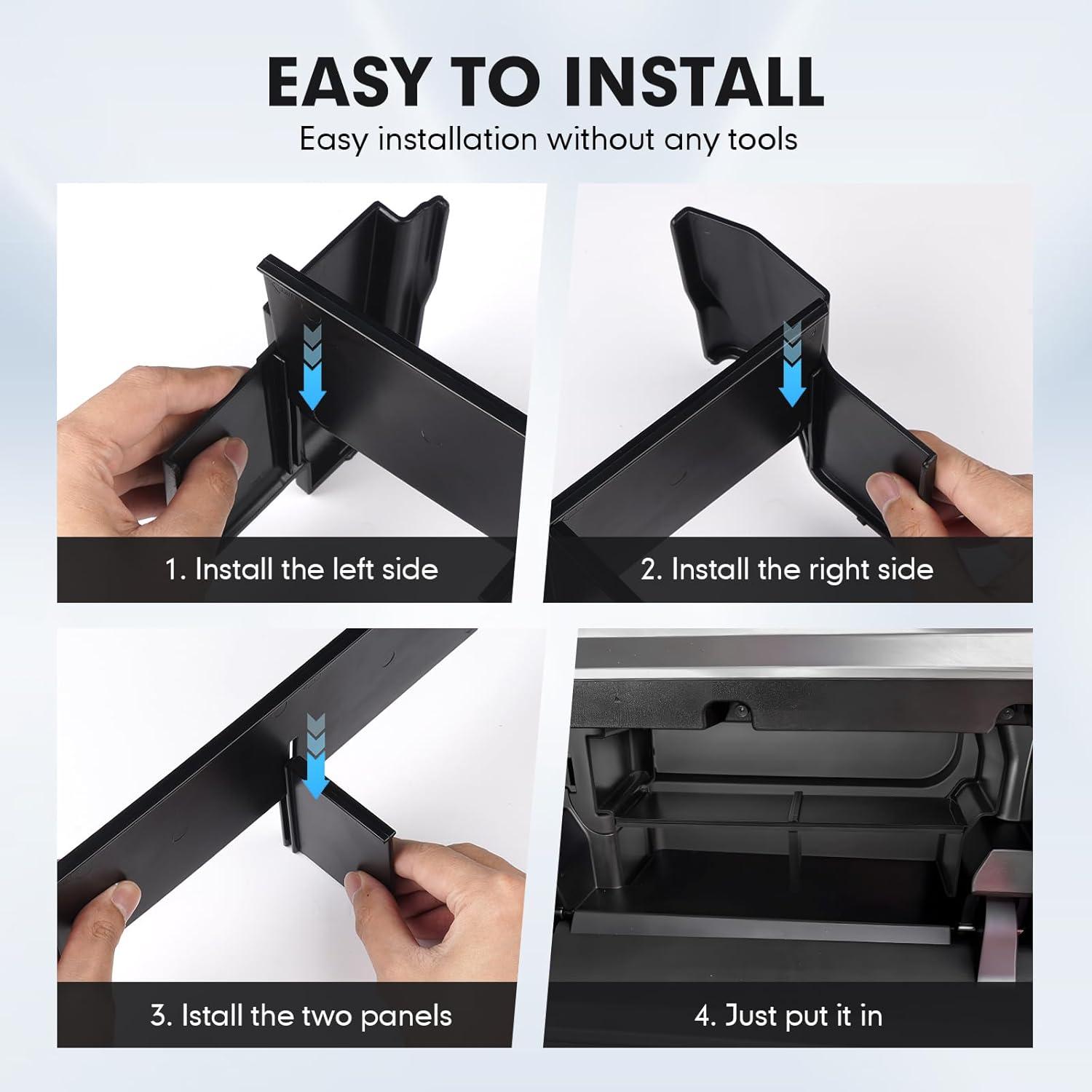 EASY TO INSTALL
Easy installation without any tools

1. Install the left side

2. Install the right side

3. Istall the two panels

4. Just put it in