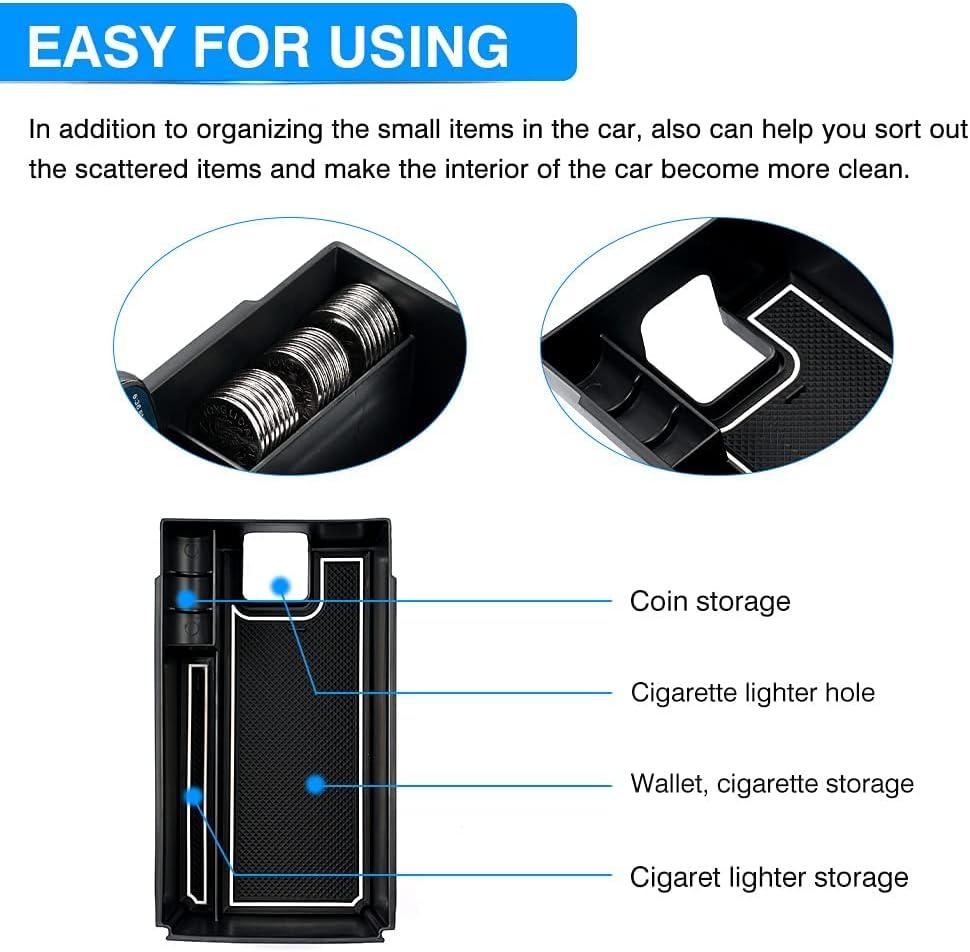 EASY FOR USING

In addition to organizing the small items in the car, also can help you sort out the scattered items and make the interior of the car become more clean.

Coin storage

Cigarette lighter hole

Wallet, cigarette storage

Cigaret lighter storage