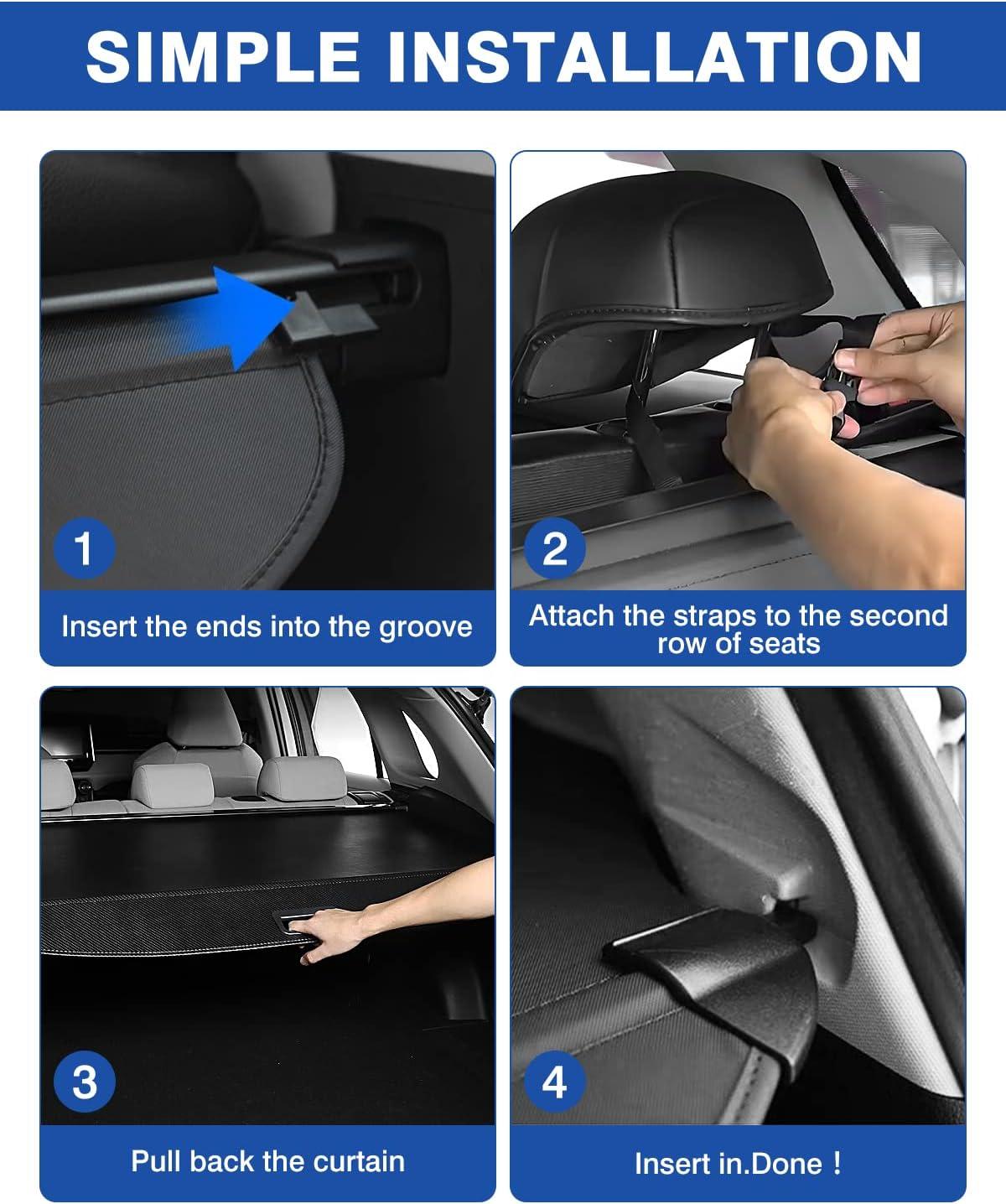 SIMPLE INSTALLATION

1

Insert the ends into the groove

2

Attach the straps to the second row of seats

3

Pull back the curtain

4

Insert in.Done！