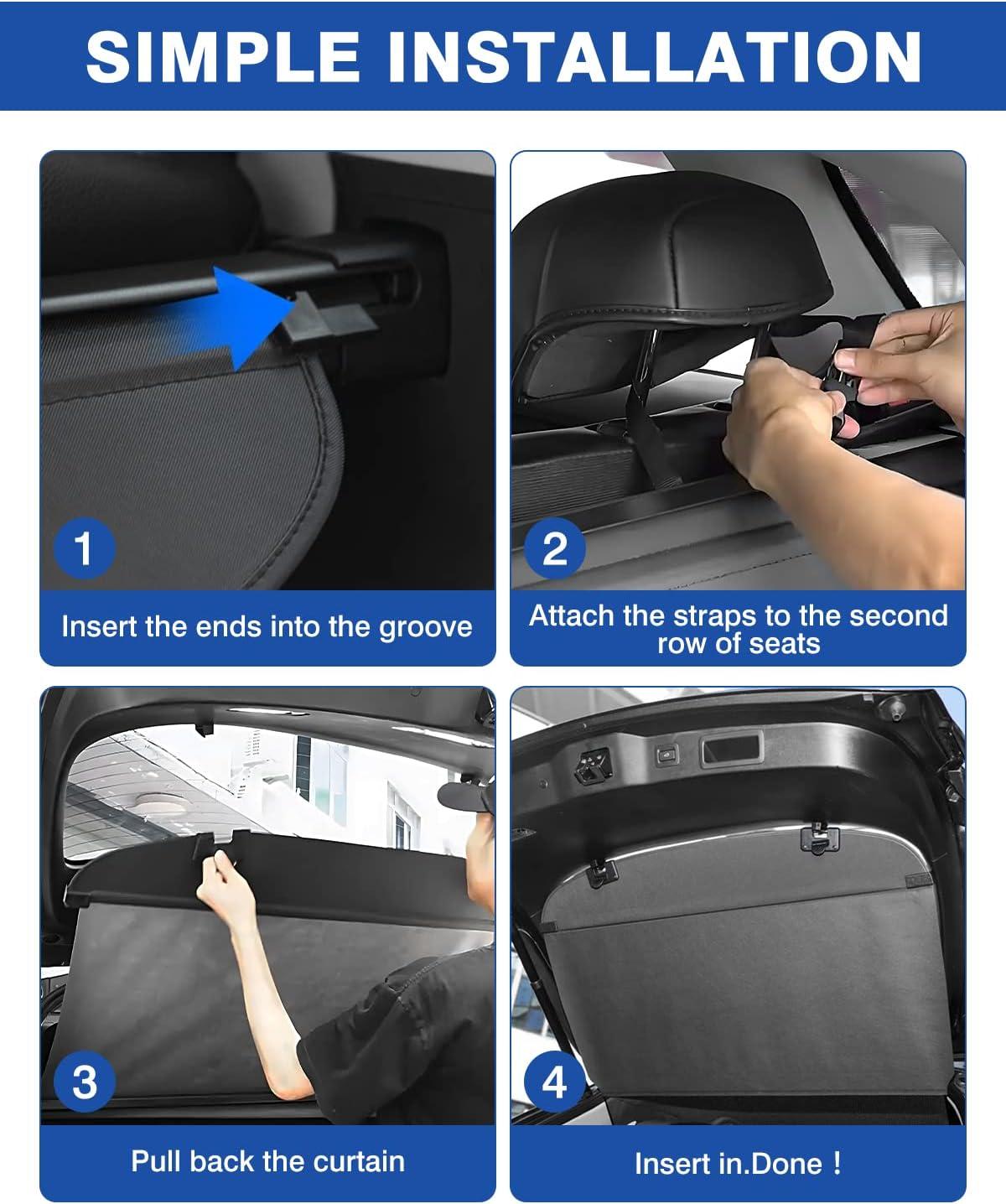 SIMPLE INSTALLATION

1

Insert the ends into the groove

2

Attach the straps to the second row of seats

3

Pull back the curtain

4

Insert in.Done！