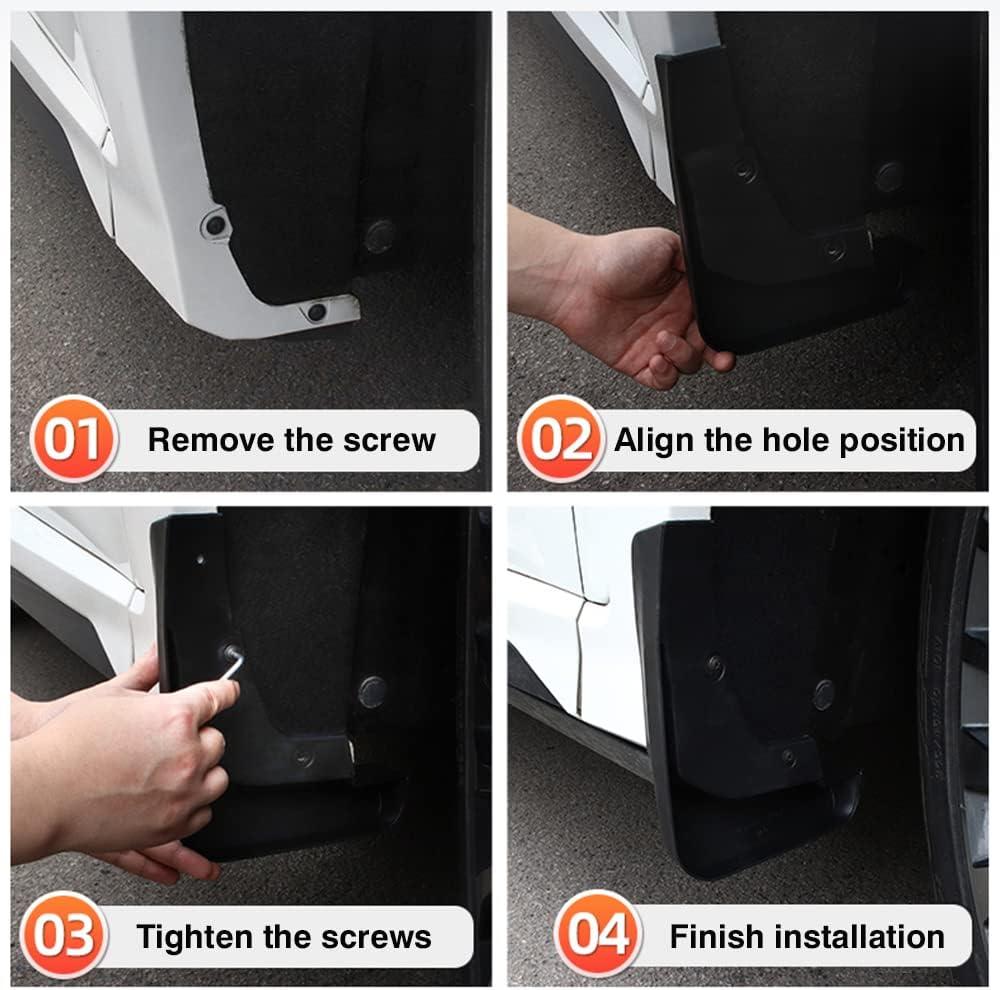 01 Remove the screw

02 Align the hole position

03 Tighten the screws

04 Finish installation