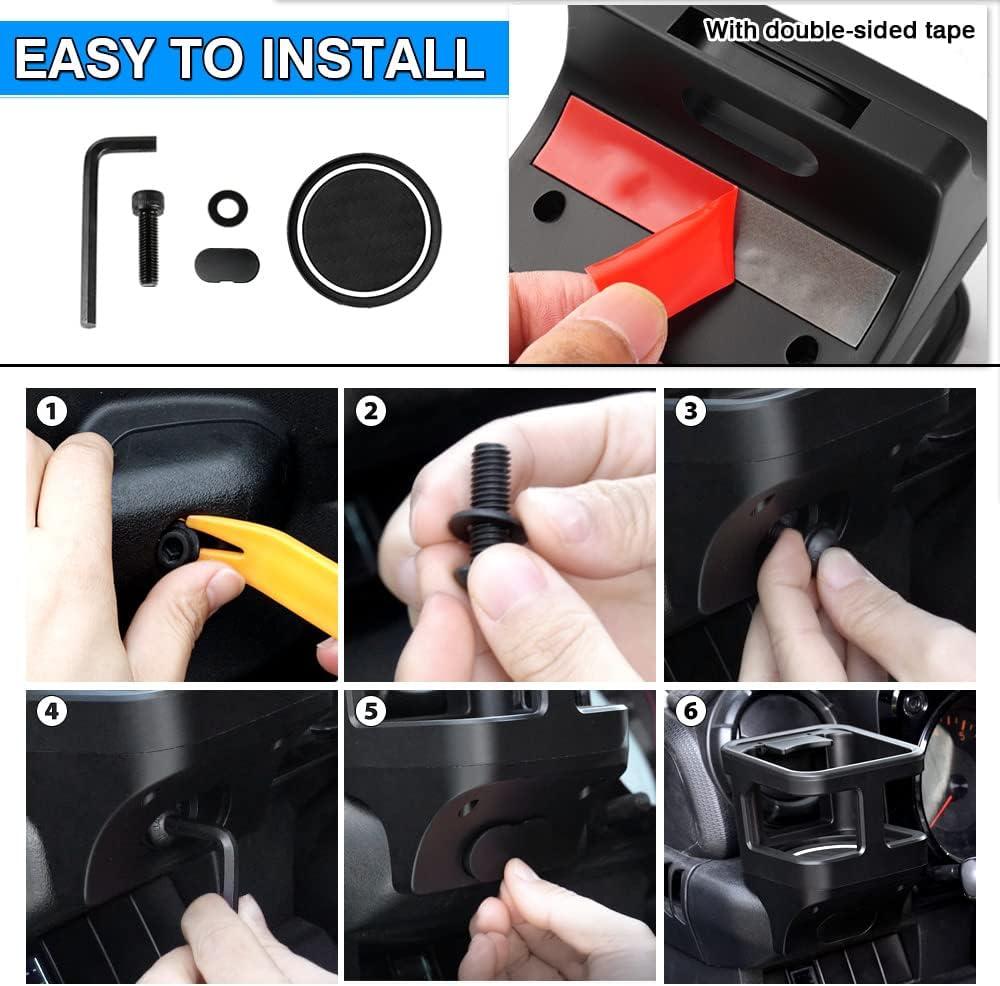 EASY TO INSTALL

With double-sided tape

1

2

3

4

5

6