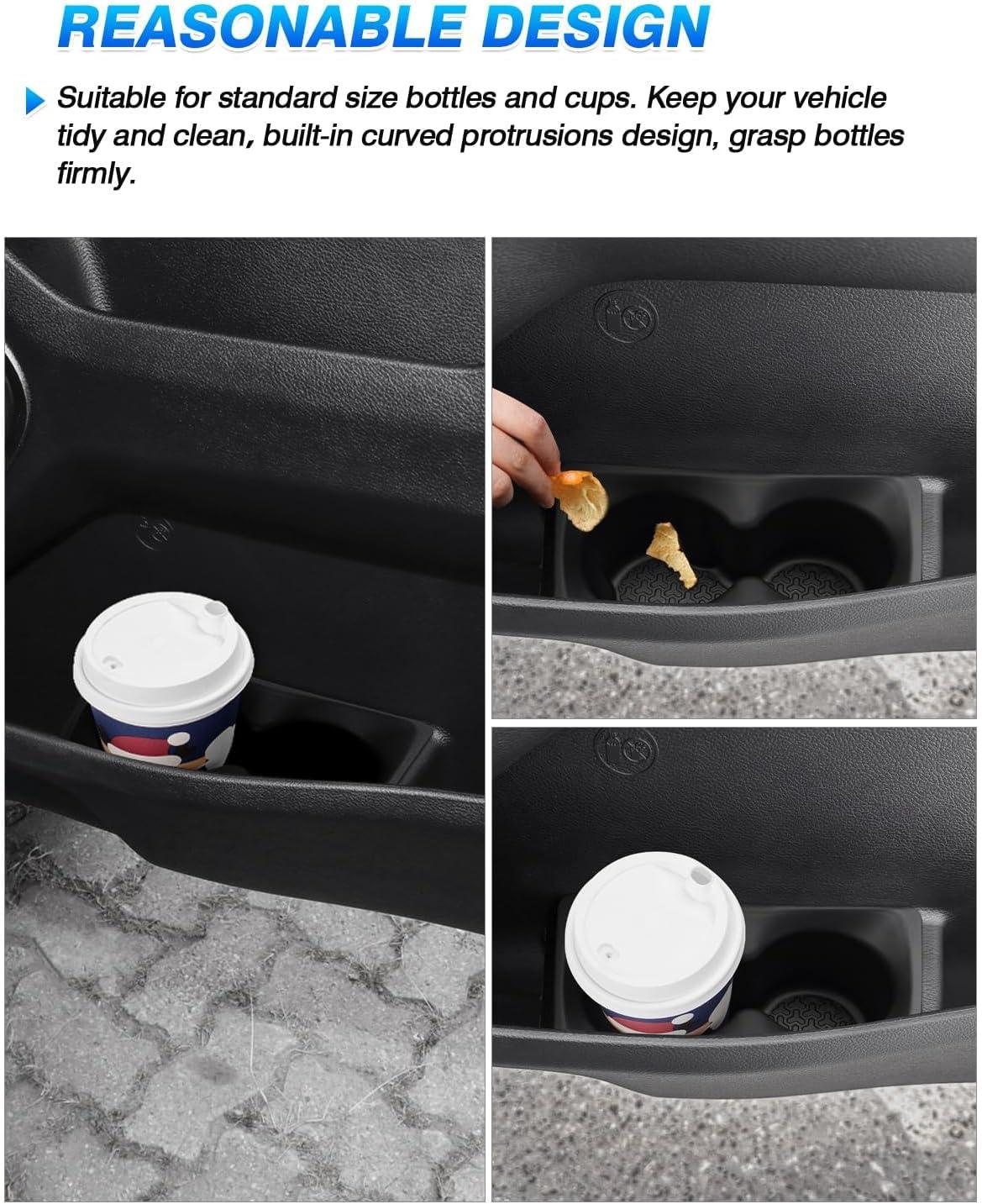 REASONABLE DESIGN

Suitable for standard size bottles and cups. Keep your vehicle tidy and clean, built-in curved protrusions design, grasp bottles firmly.