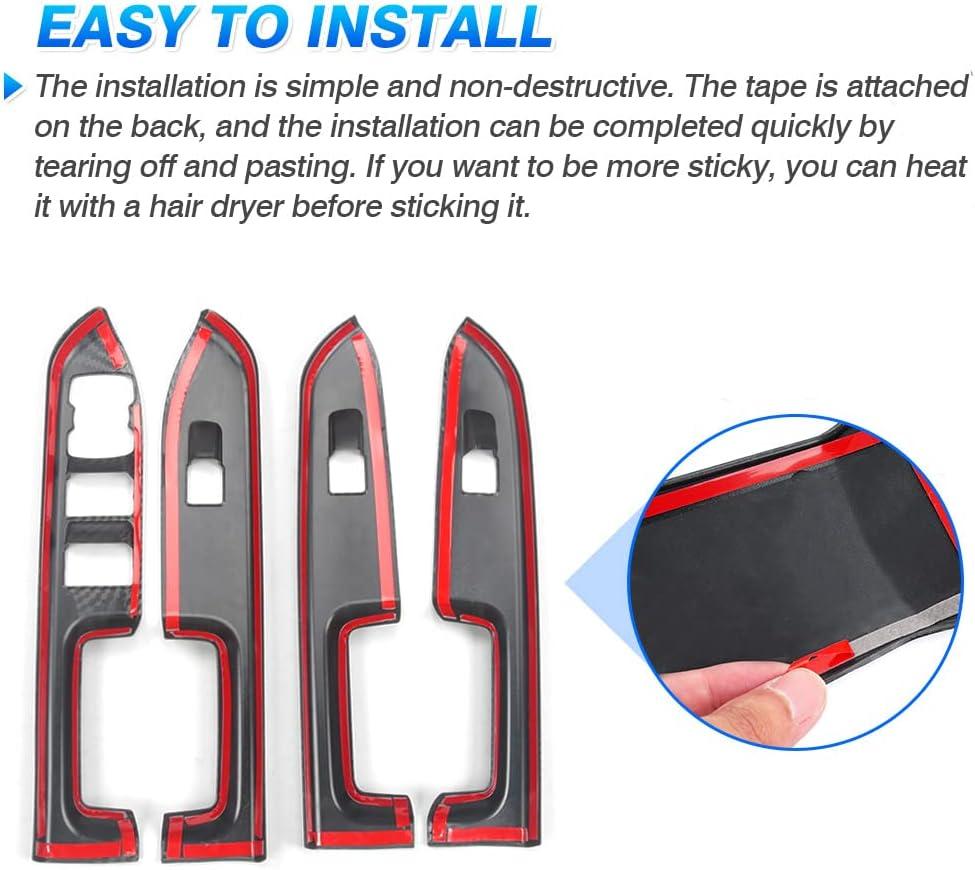 EASY TO INSTALL

The installation is simple and non-destructive. The tape is attached on the back, and the installation can be completed quickly by tearing off and pasting. If you want to be more sticky, you can heat it with a hair dryer before sticking it.