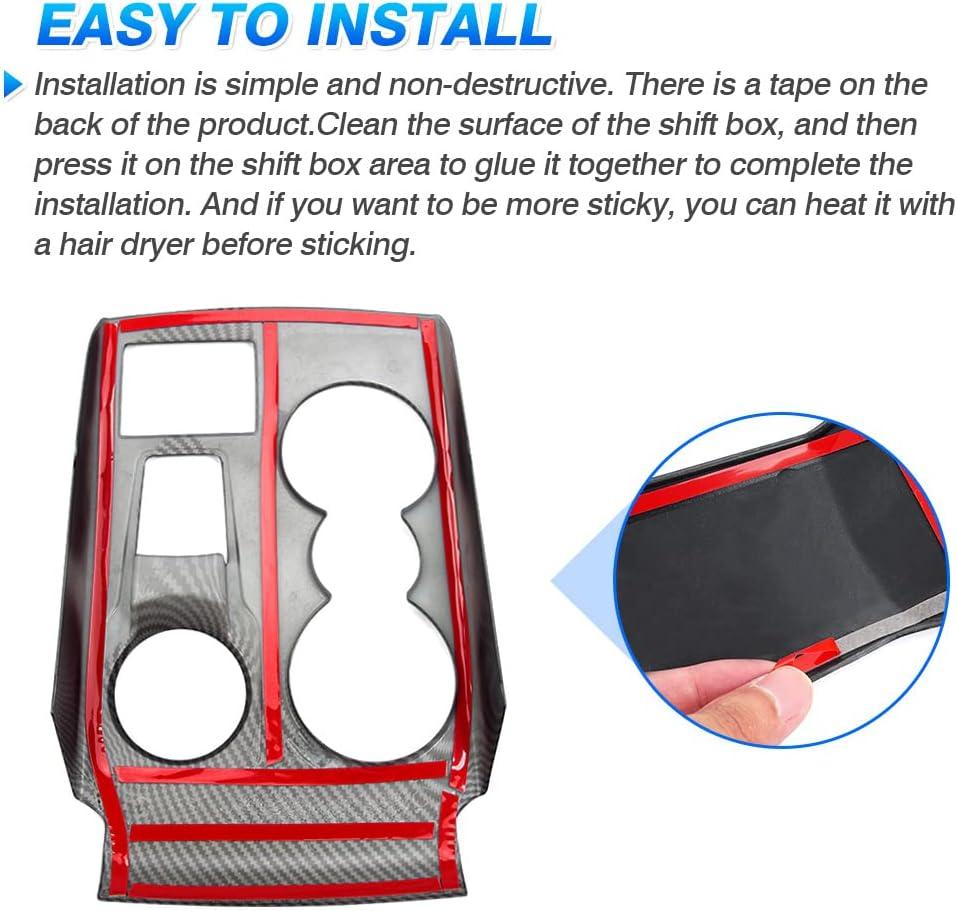 EASY TO INSTALL

Installation is simple and non-destructive. There is a tape on the back of the product.Clean the surface of the shift box, and then press it on the shift box area to glue it together to complete the installation. And if you want to be more sticky, you can heat it with a hair dryer before sticking.