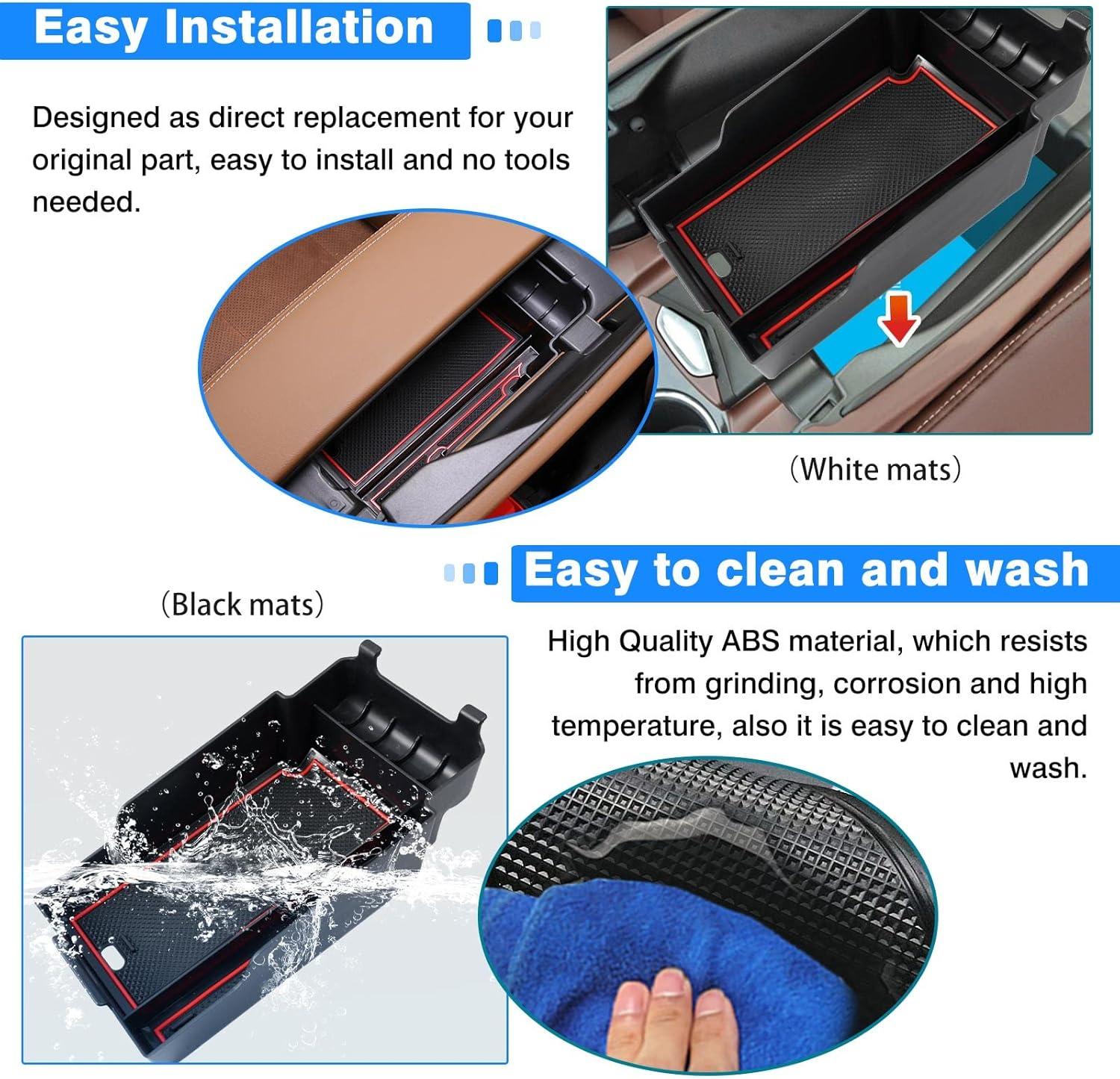 Easy Installation

Designed as direct replacement for your original part, easy to install and no tools needed.

(White mats)

Easy to clean and wash

(Black mats)

High Quality ABS material, which resists from grinding, corrosion and high temperature, also it is easy to clean and wash.