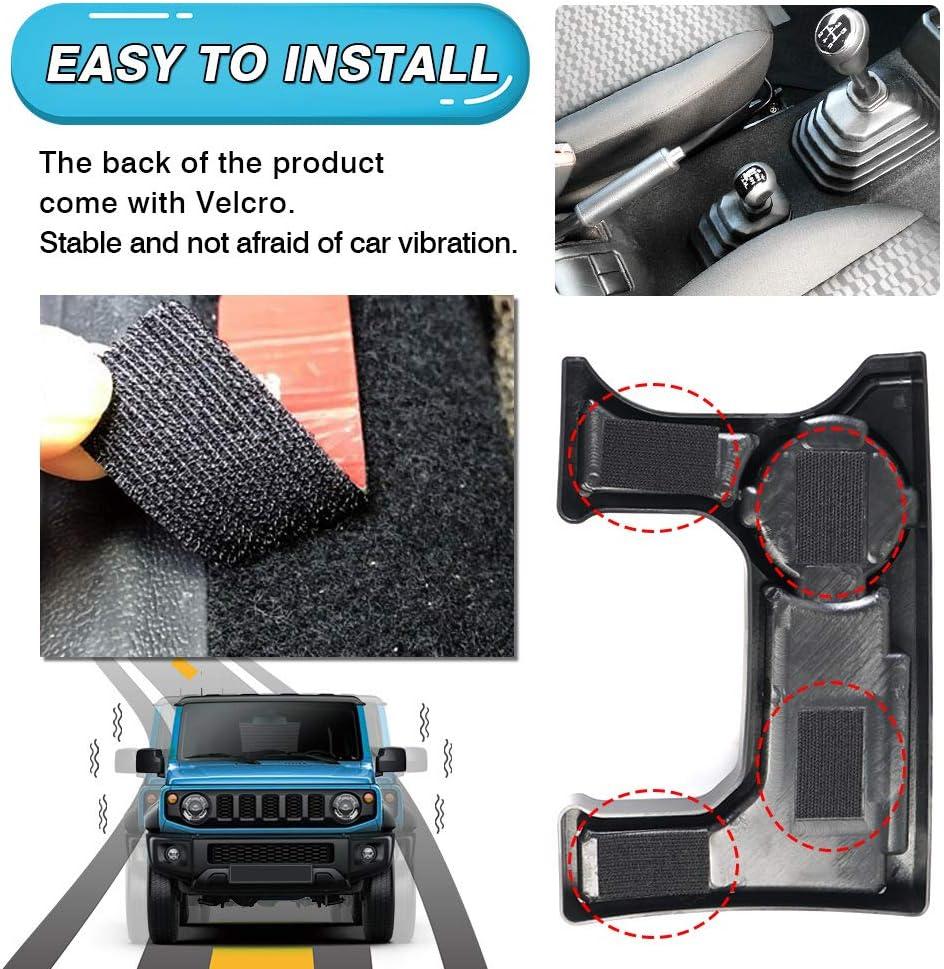 EASY TO INSTALL

The back of the product come with Velcro.
Stable and not afraid of car vibration.