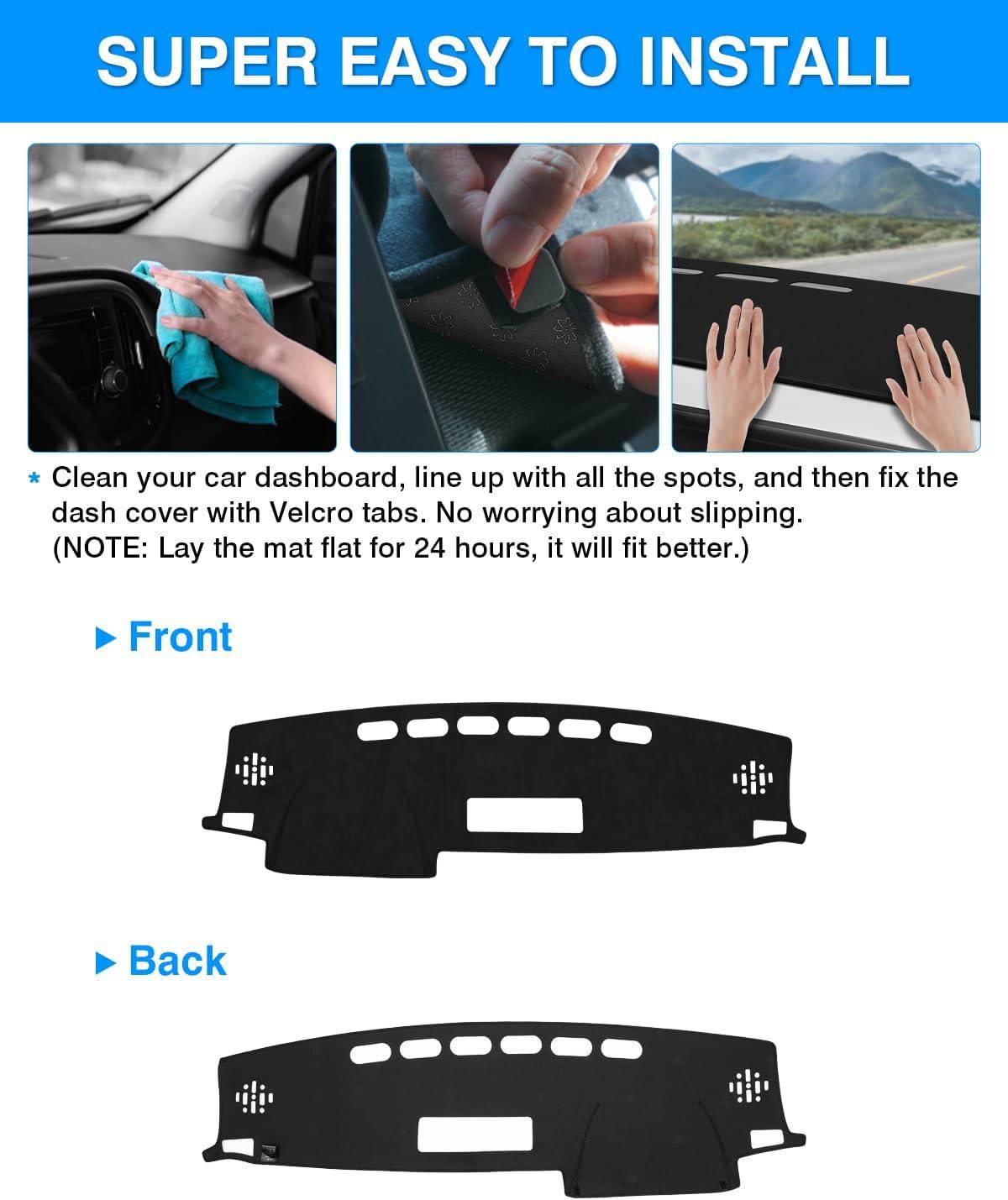 SUPER EASY TO INSTALL

* Clean your car dashboard, line up with all the spots, and then fix the dash cover with Velcro tabs. No worrying about slipping. (NOTE: Lay the mat flat for 24 hours, it will fit better.)

▶ Front

▶ Back