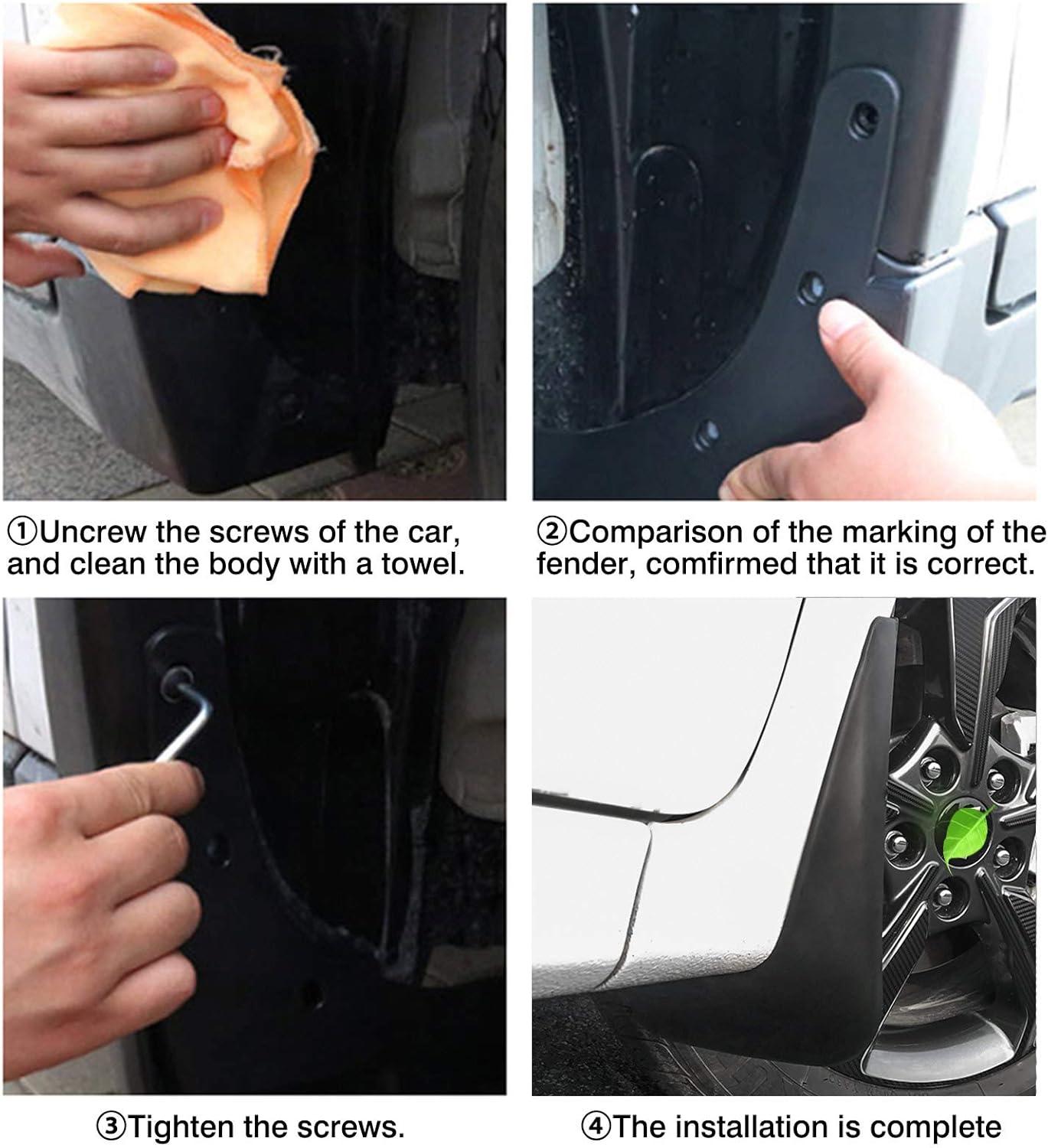 ①Uncrew the screws of the car, and clean the body with a towel.

②Comparison of the marking of the fender, comfirmed that it is correct.

③Tighten the screws.

④The installation is complete