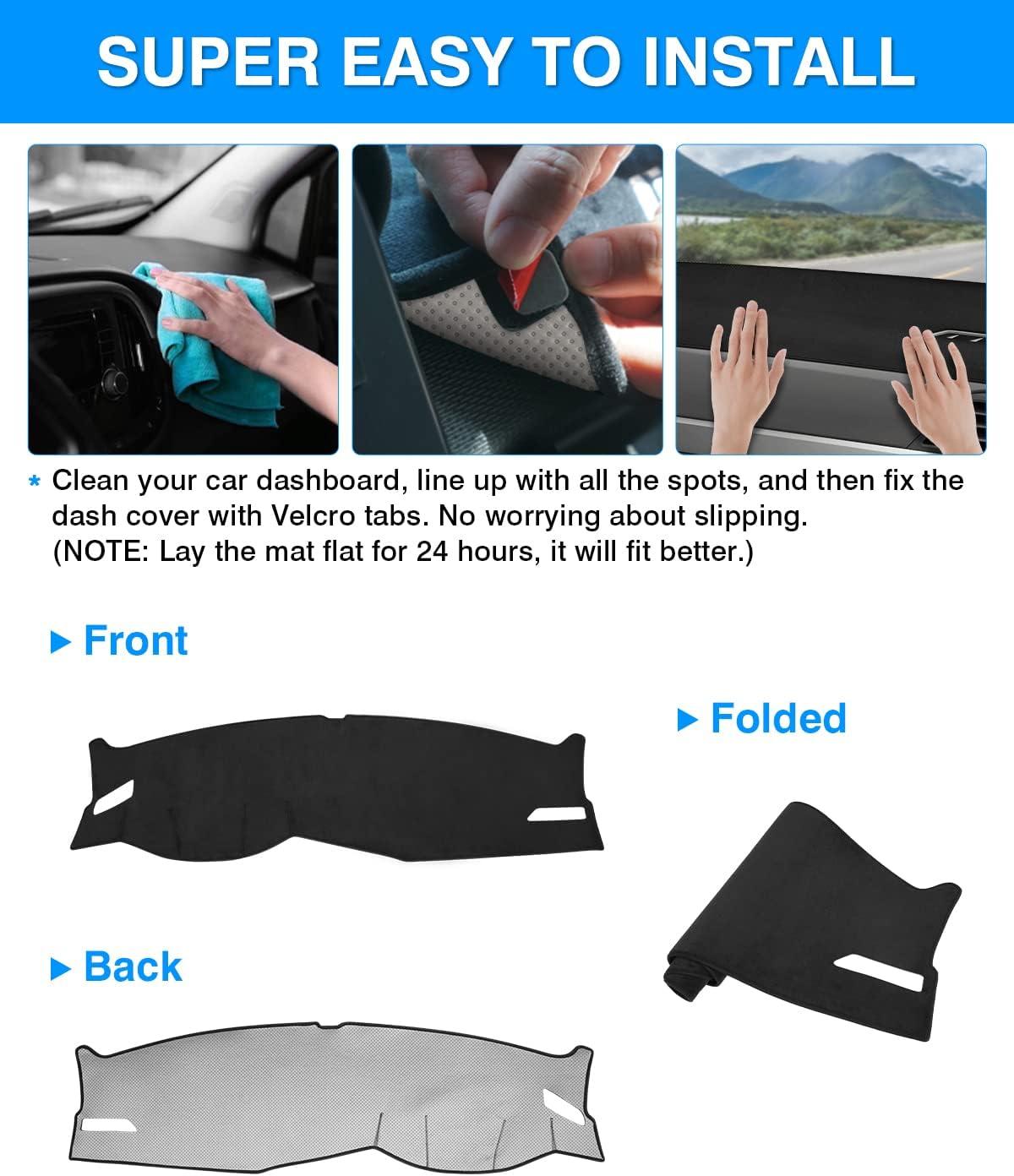 SUPER EASY TO INSTALL

* Clean your car dashboard, line up with all the spots, and then fix the dash cover with Velcro tabs. No worrying about slipping. (NOTE: Lay the mat flat for 24 hours, it will fit better.)

▶ Front

▶ Folded

▶ Back