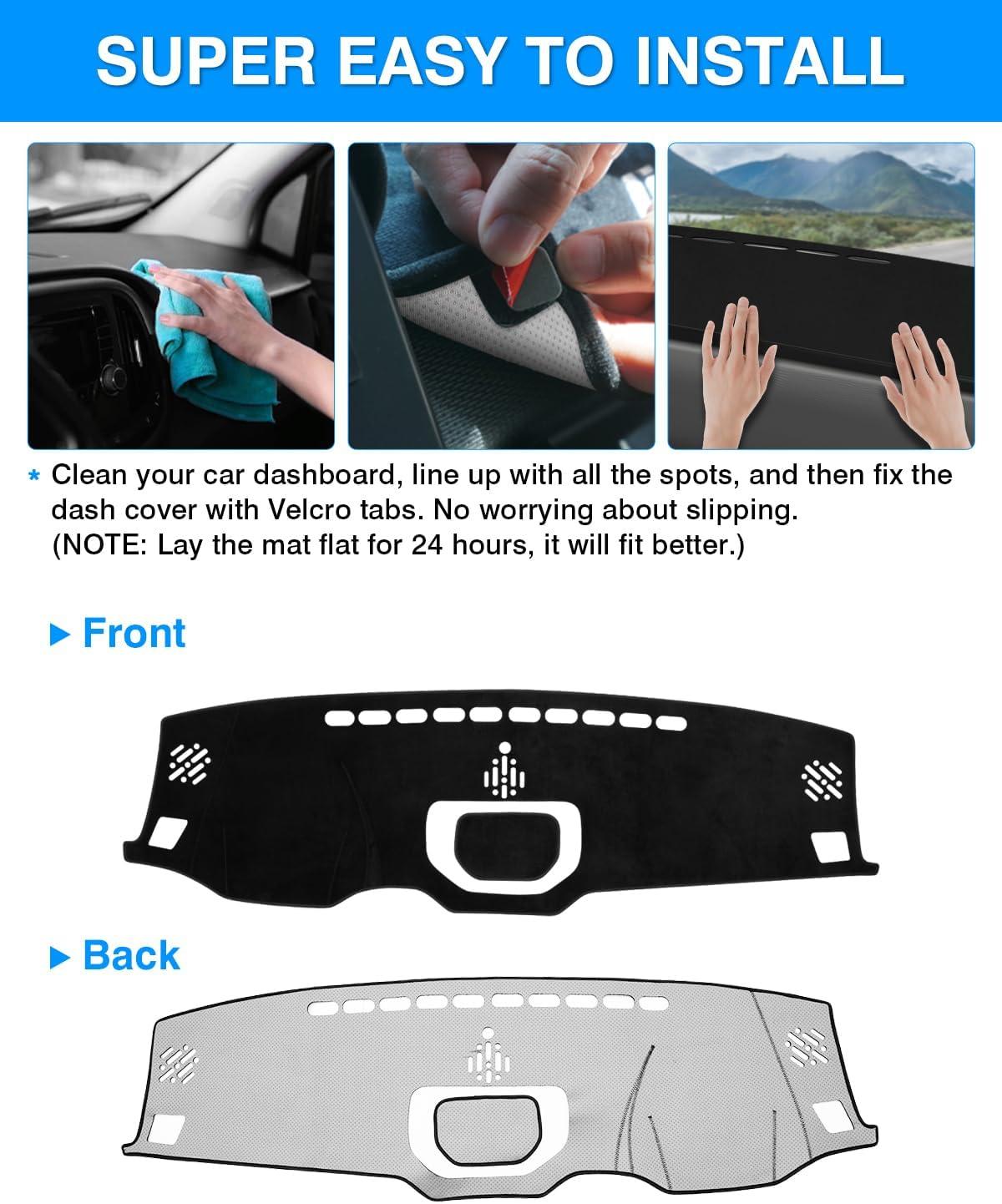 SUPER EASY TO INSTALL

* Clean your car dashboard, line up with all the spots, and then fix the dash cover with Velcro tabs. No worrying about slipping. (NOTE: Lay the mat flat for 24 hours, it will fit better.)

▶ Front

▶ Back