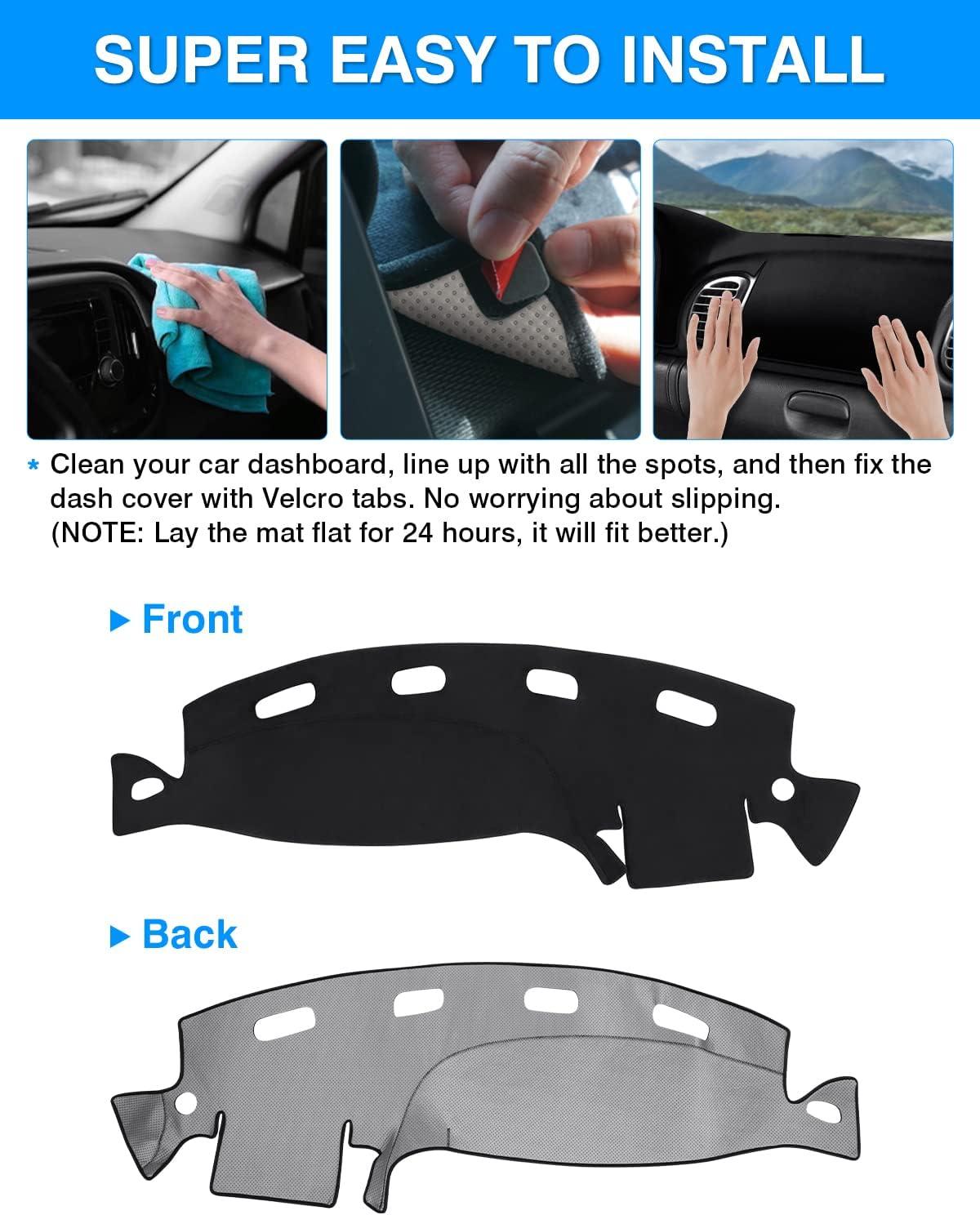 SUPER EASY TO INSTALL

* Clean your car dashboard, line up with all the spots, and then fix the dash cover with Velcro tabs. No worrying about slipping. (NOTE: Lay the mat flat for 24 hours, it will fit better.)

▶ Front

▶ Back