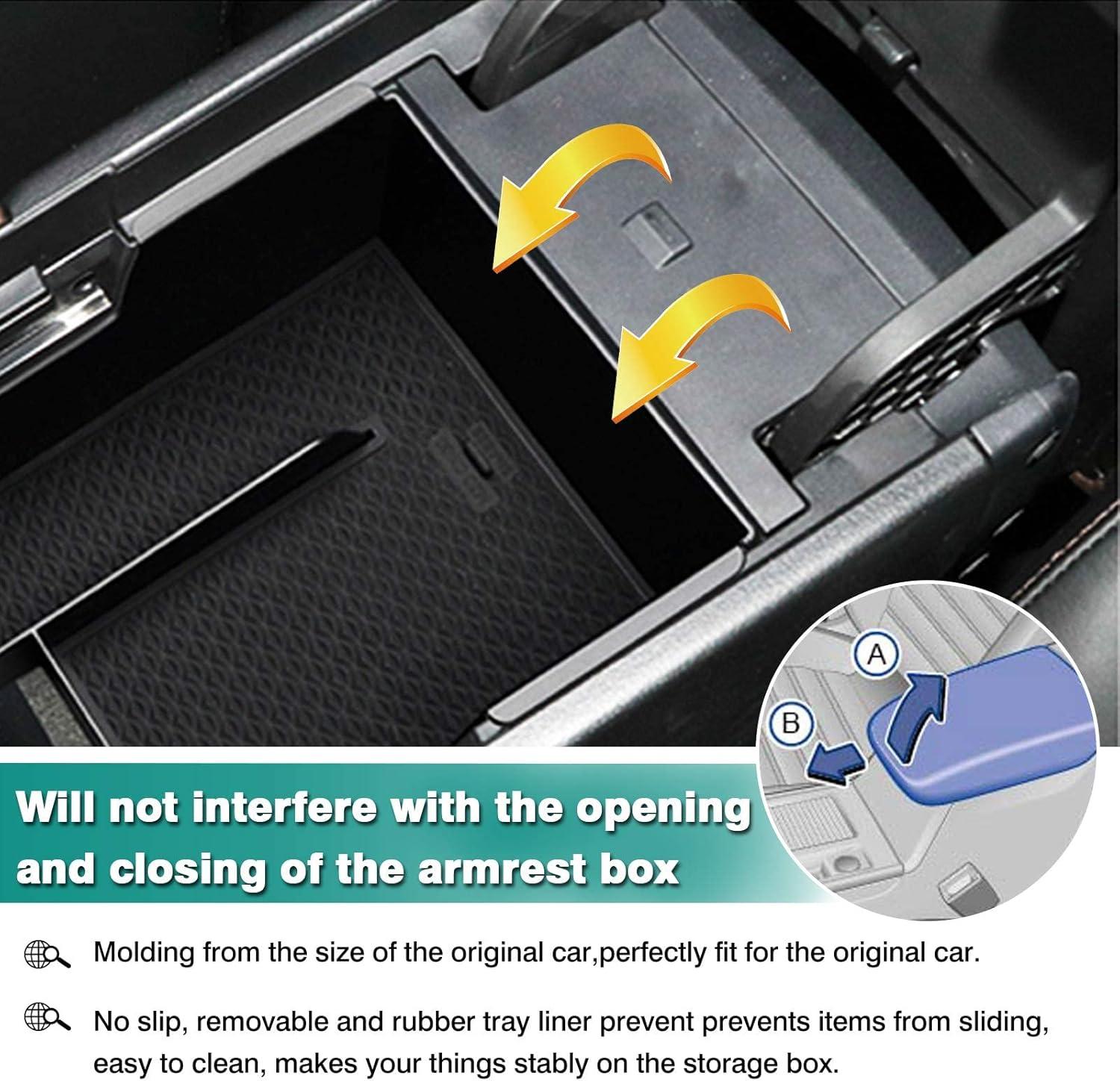 A

B

Will not interfere with the opening and closing of the armrest box

Molding from the size of the original car,perfectly fit for the original car.

No slip, removable and rubber tray liner prevent prevents items from sliding, easy to clean, makes your things stably on the storage box.